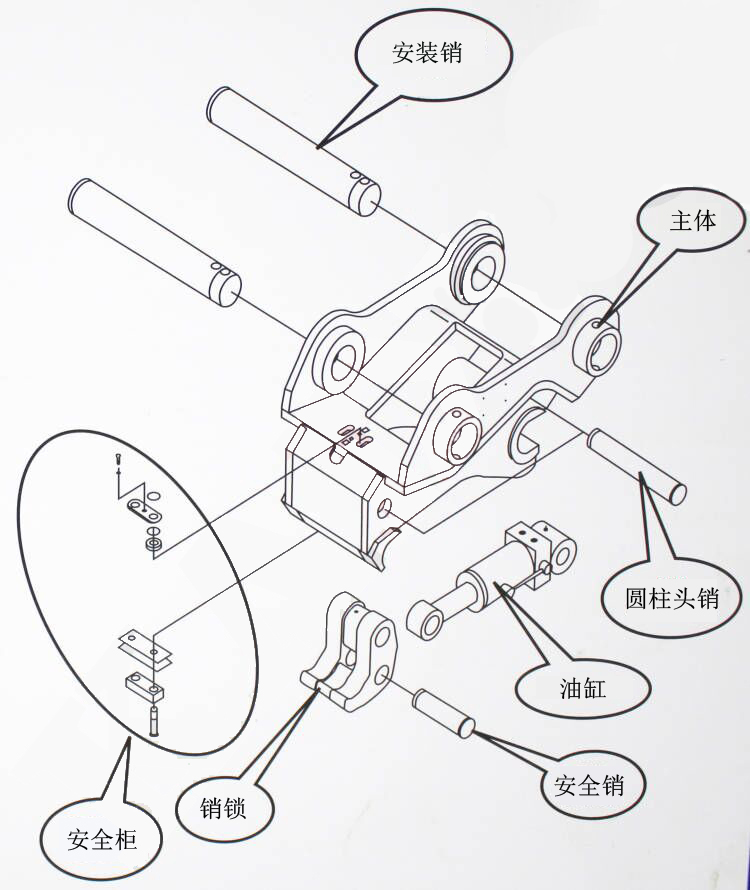 安装销

主体

圆柱头销

油缸

安全销

销锁

安全柜